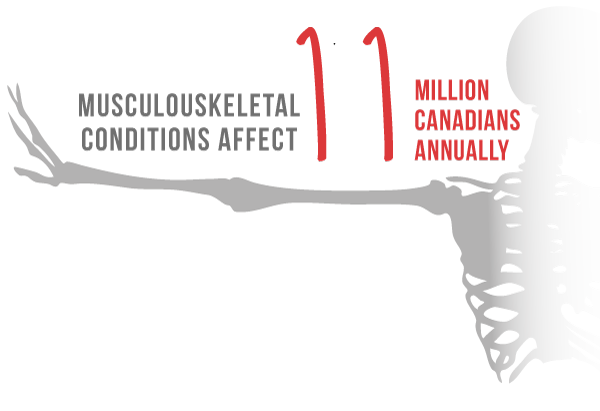 MUSCULOUSKELETAL CONDITIONS AFFECT

11

MILLION CANADIANS ANNUALLY