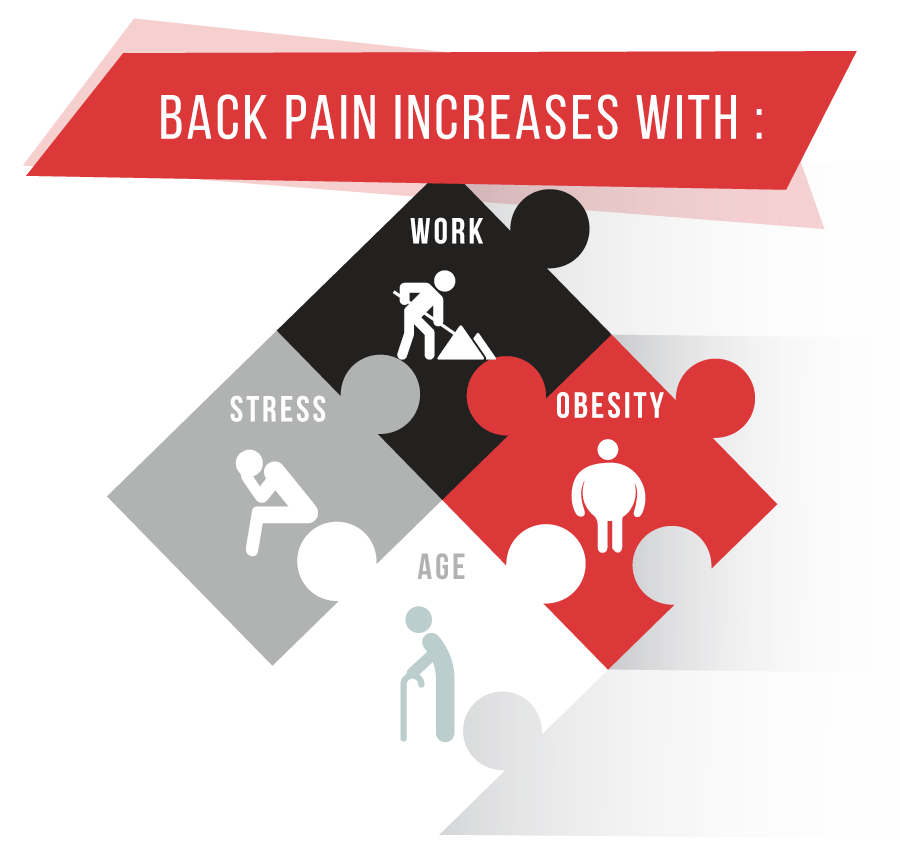 BACK PAIN INCREASES WITH :

WORK

STRESS

OBESITY

AGE