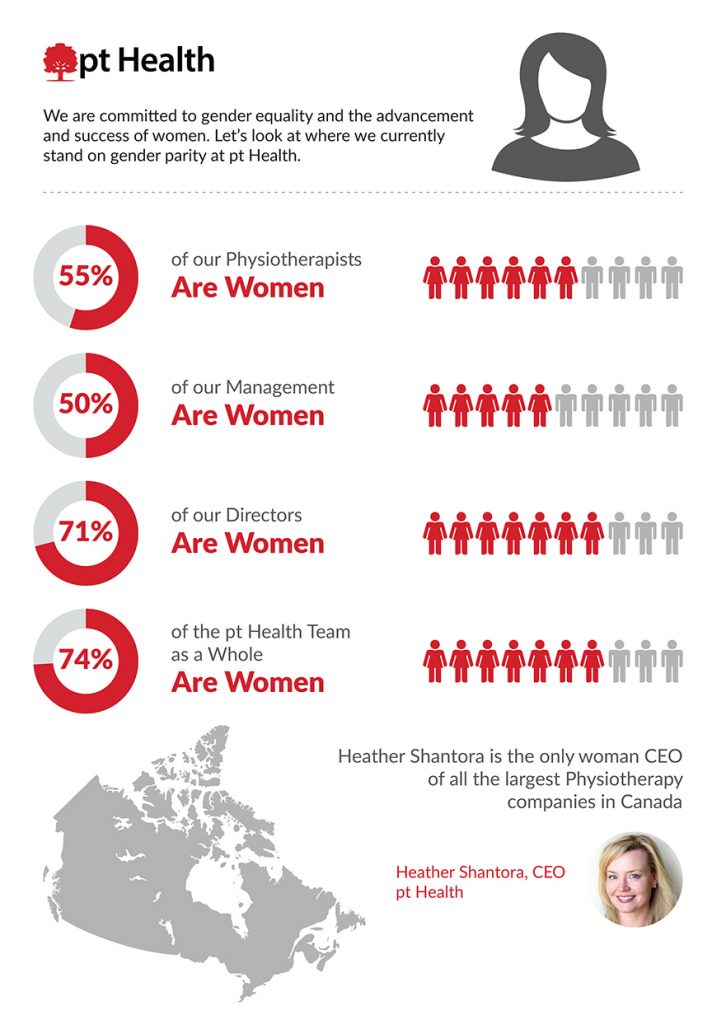 pt Health

We are committed to gender equality and the advancement and success of women. Let's look at where we currently stand on gender parity at pt Health.

55%

of our Physiotherapists
Are Women

50%

of our Management
Are Women

71%

of our Directors
Are Women

74%

of the pt Health Team as a Whole
Are Women

Heather Shantora is the only woman CEO of all the largest Physiotherapy companies in Canada

Heather Shantora, CEO
pt Health